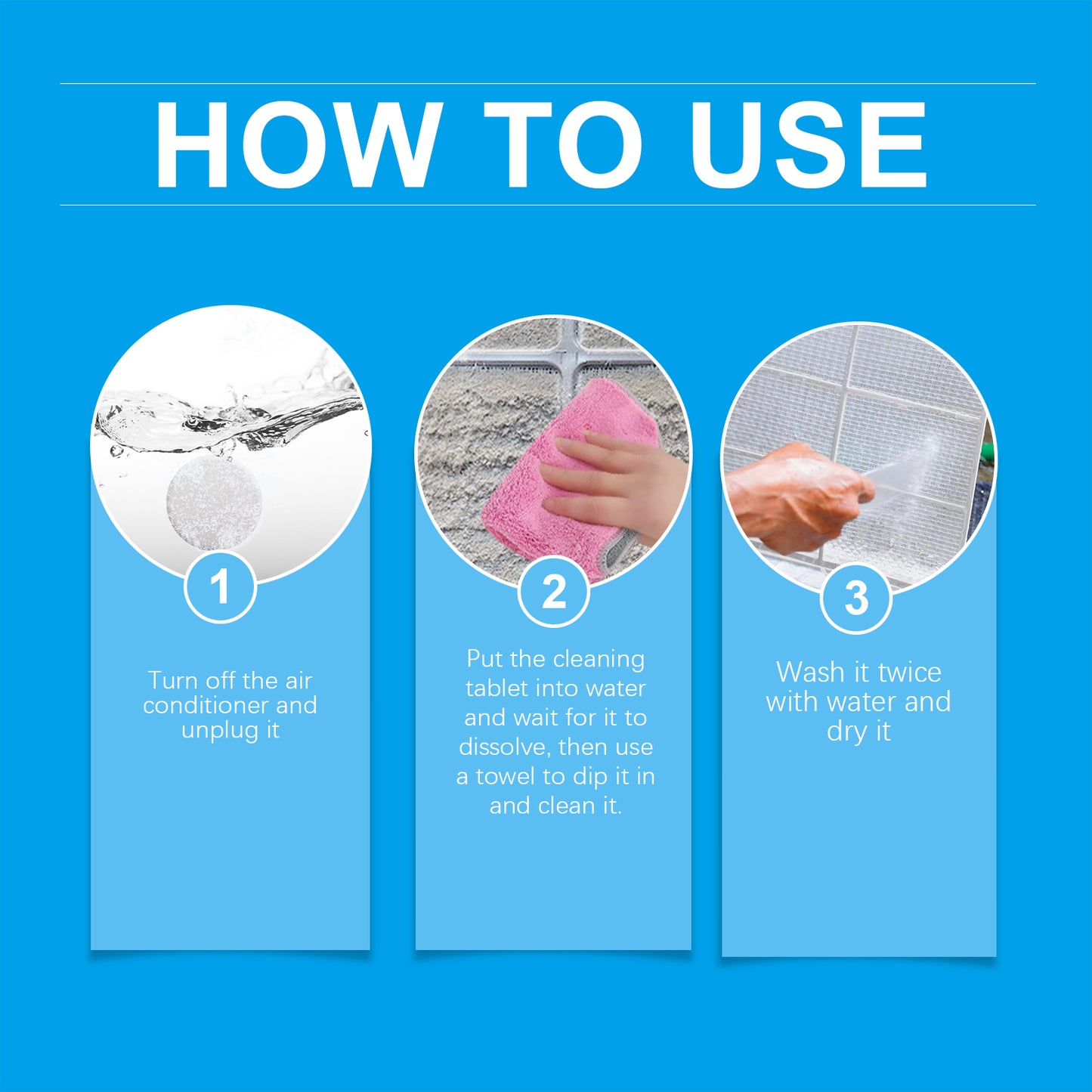 HOW TO USE

1

Turn off the air conditioner and unplug it

2

Put the cleaning tablet into water and wait for it to dissolve, then use a towel to dip it in and clean it.

3

Wash it twice with water and dry it