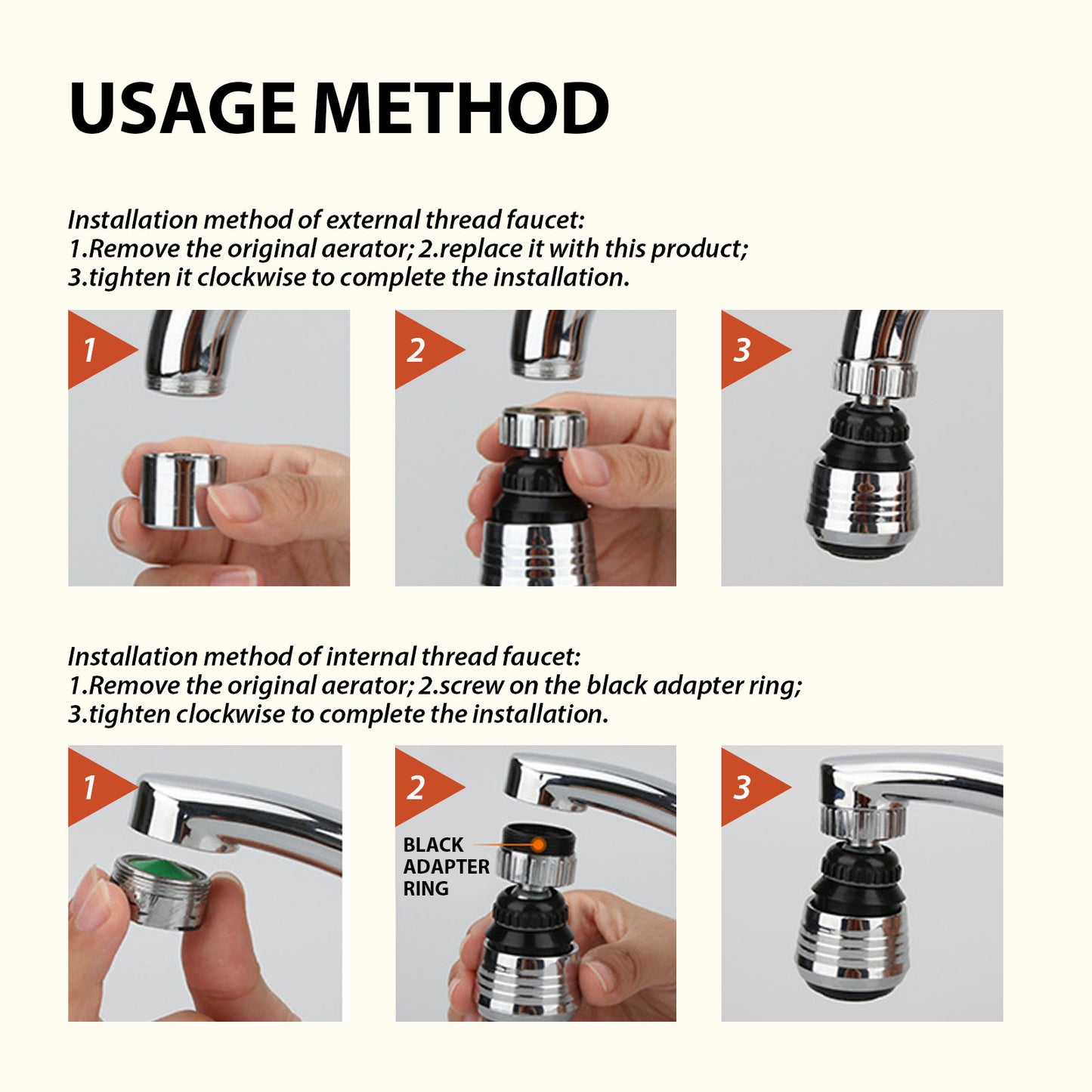 USAGE METHOD

Installation method of external thread faucet:
1.Remove the original aerator; 2.replace it with this product;
3.tighten it clockwise to complete the installation.

1

2

3

Installation method of internal thread faucet:
1.Remove the original aerator; 2.screw on the black adapter ring;
3.tighten clockwise to complete the installation.

1

2

BLACK ADAPTER RING

3