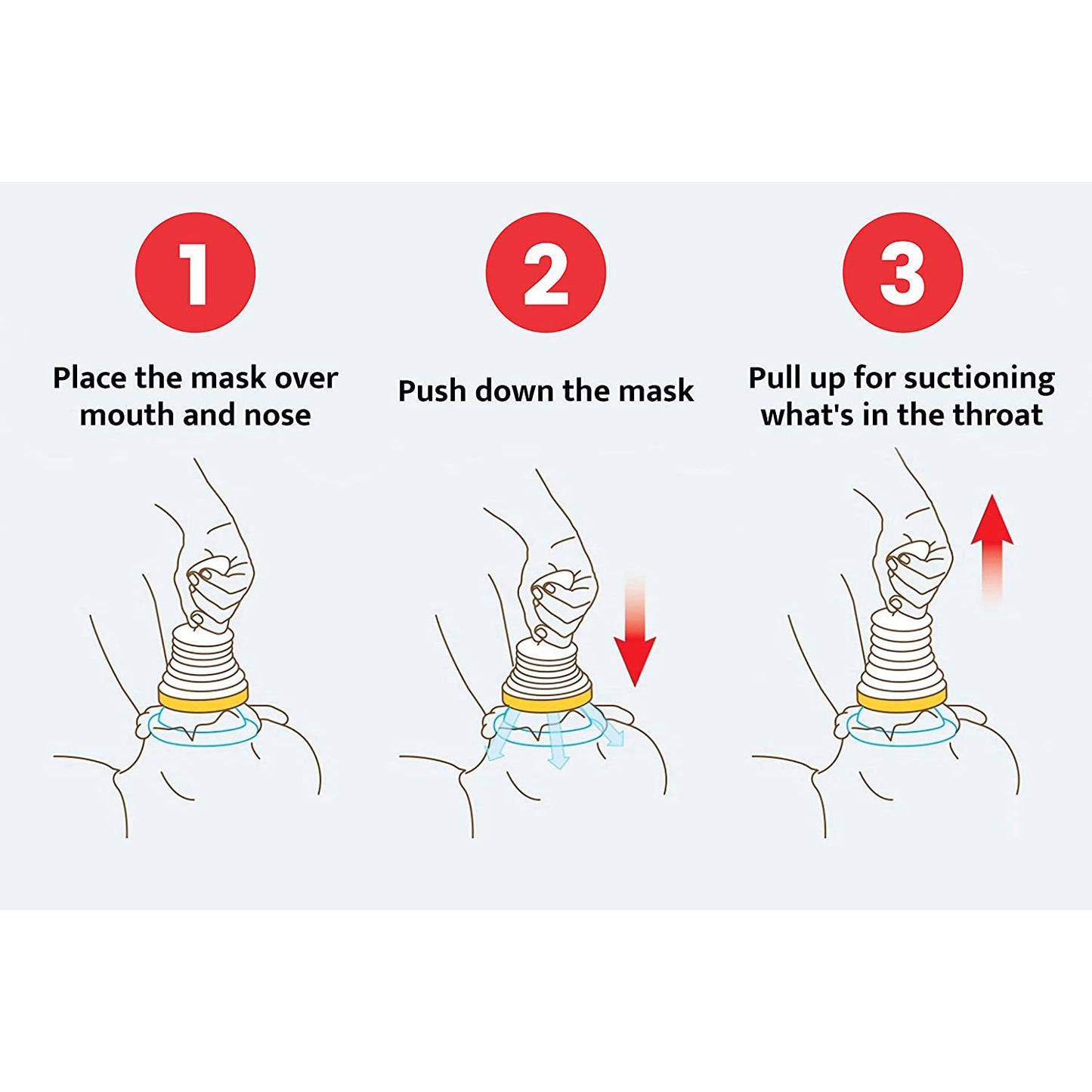 1

Place the mask over mouth and nose

2

Push down the mask

3

Pull up for suctioning what's in the throat