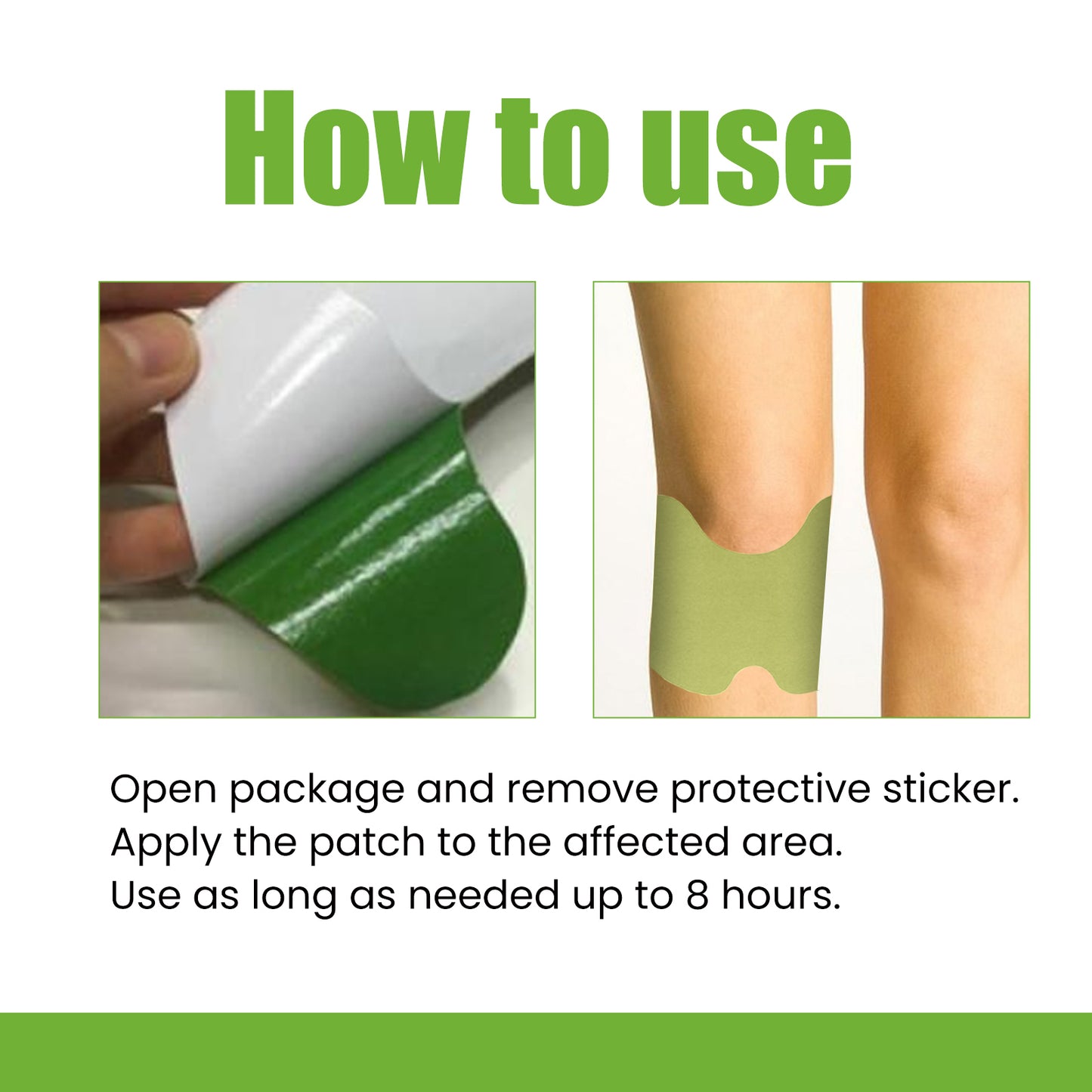 How to use

Open package and remove protective sticker.
Apply the patch to the affected area.
Use as long as needed up to 8 hours.