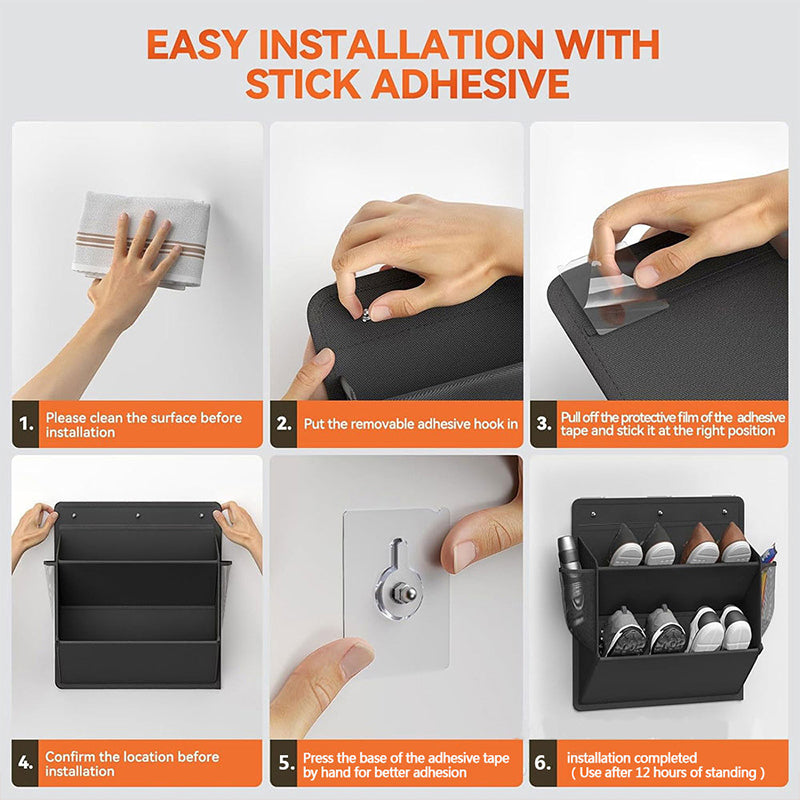 EASY INSTALLATION WITH STICK ADHESIVE

1. Please clean the surface before installation

2. Put the removable adhesive hook in

3. Pull off the protective film of the adhesive tape and stick it at the right position

4. Confirm the location before installation

5. Press the base of the adhesive tape by hand for better adhesion

6. installation completed ( Use after 12 hours of standing )