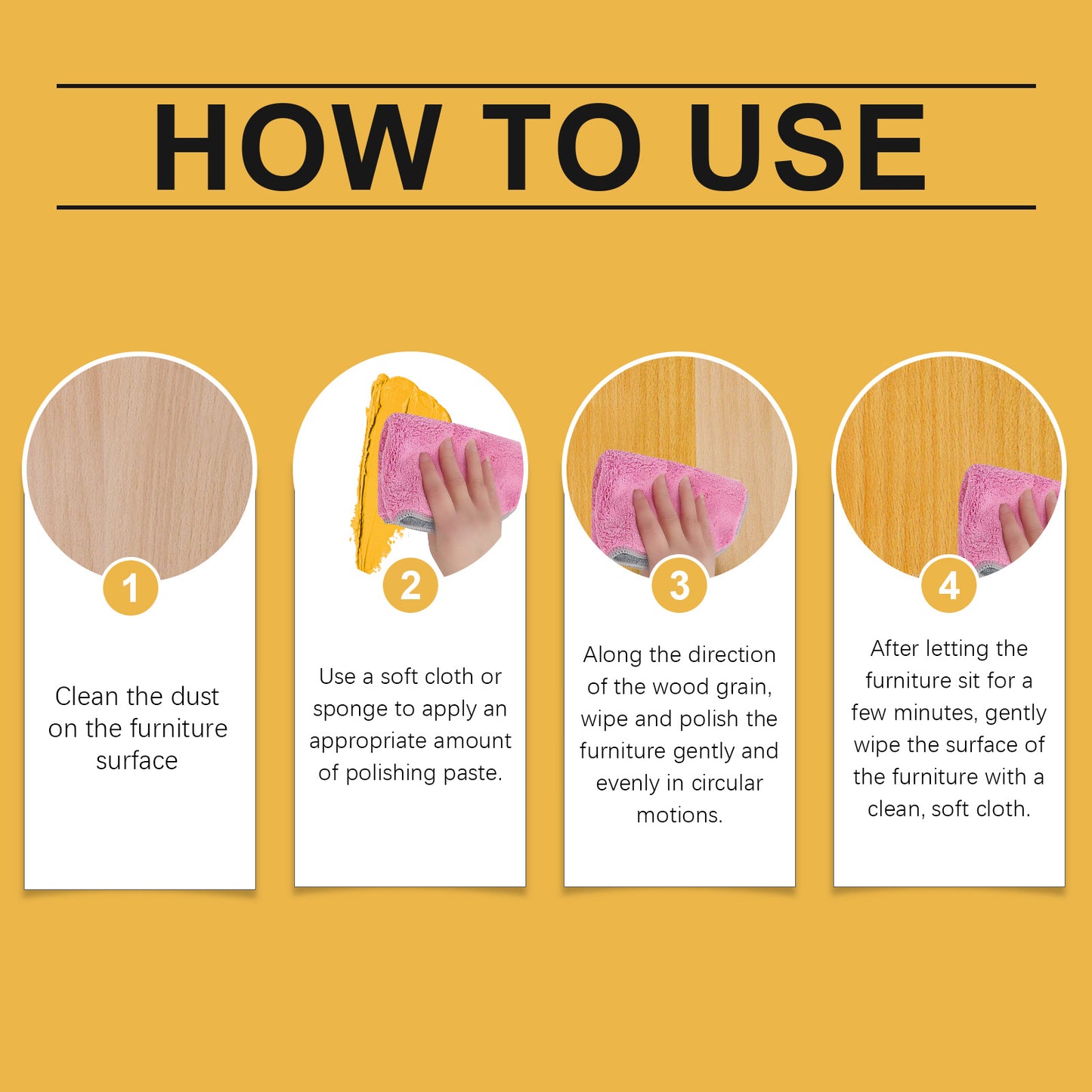 HOW TO USE

1

Clean the dust on the furniture surface

2

Use a soft cloth or sponge to apply an appropriate amount of polishing paste.

3

Along the direction of the wood grain, wipe and polish the furniture gently and evenly in circular motions.

4

After letting the furniture sit for a few minutes, gently wipe the surface of the furniture with a clean, soft cloth.